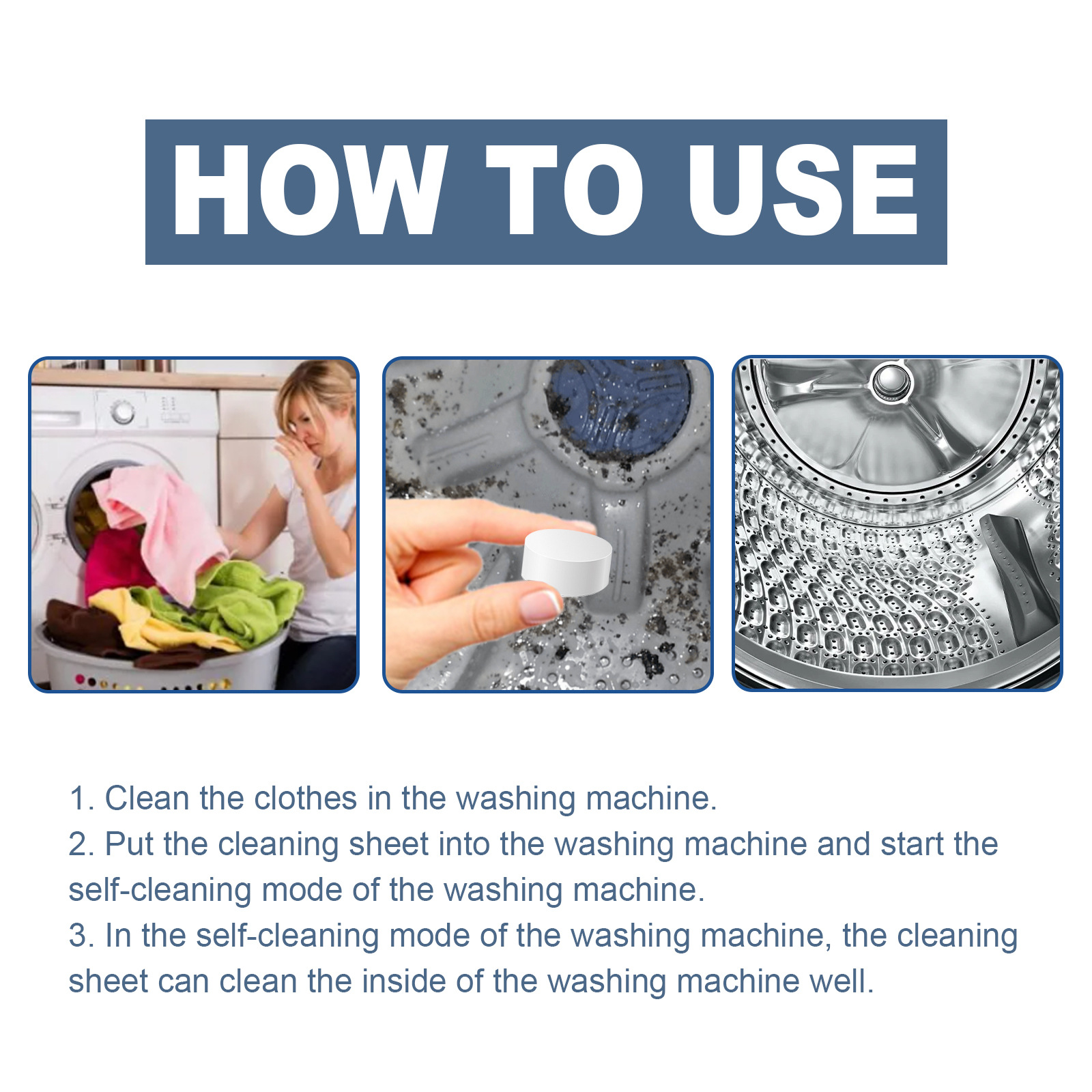 HOW TO USE

1. Clean the clothes in the washing machine.
2. Put the cleaning sheet into the washing machine and start the self-cleaning mode of the washing machine.
3. In the self-cleaning mode of the washing machine, the cleaning sheet can clean the inside of the washing machine well.