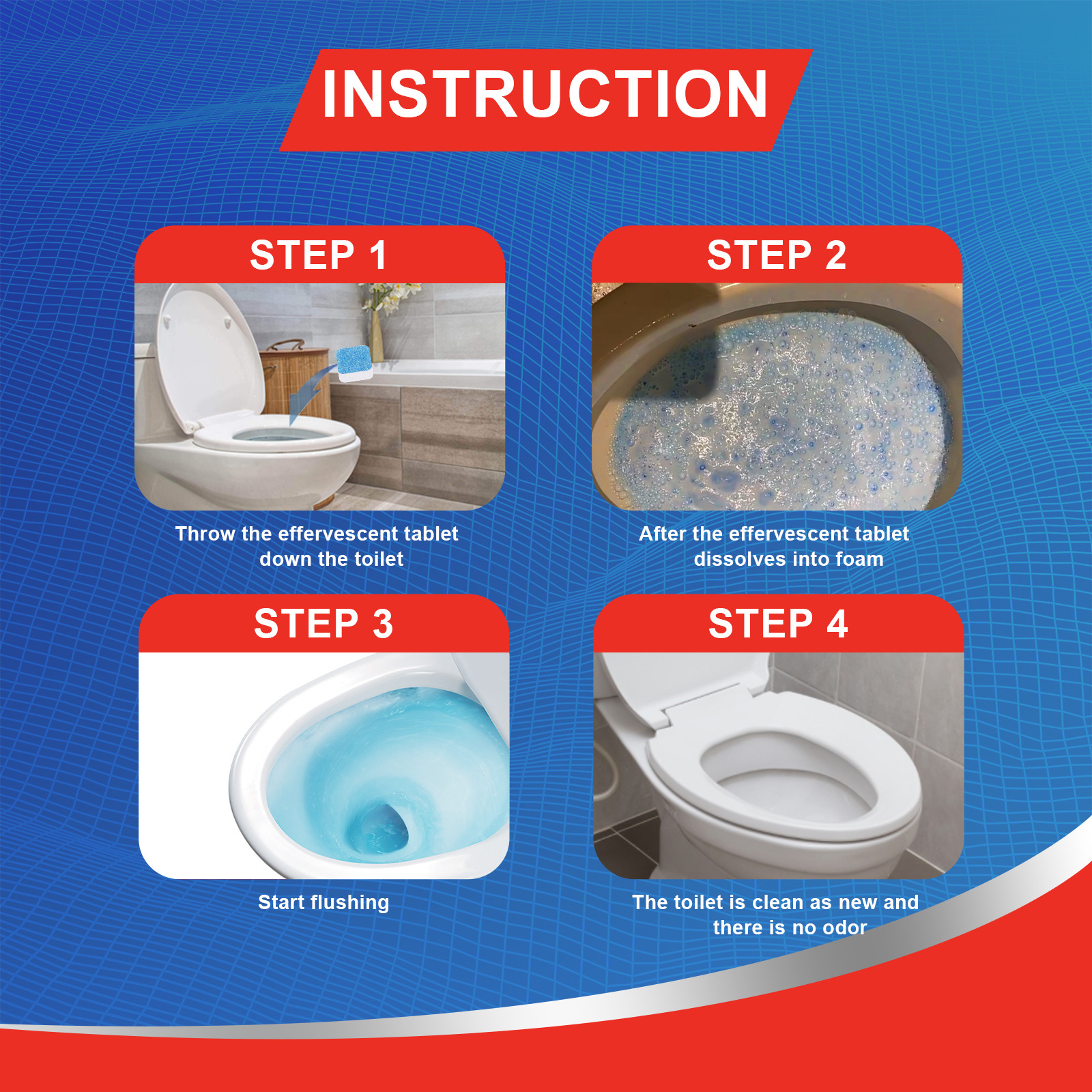 INSTRUCTION

STEP 1

Throw the effervescent tablet down the toilet

STEP 2

After the effervescent tablet dissolves into foam

STEP 3

Start flushing

STEP 4

The toilet is clean as new and there is no odor