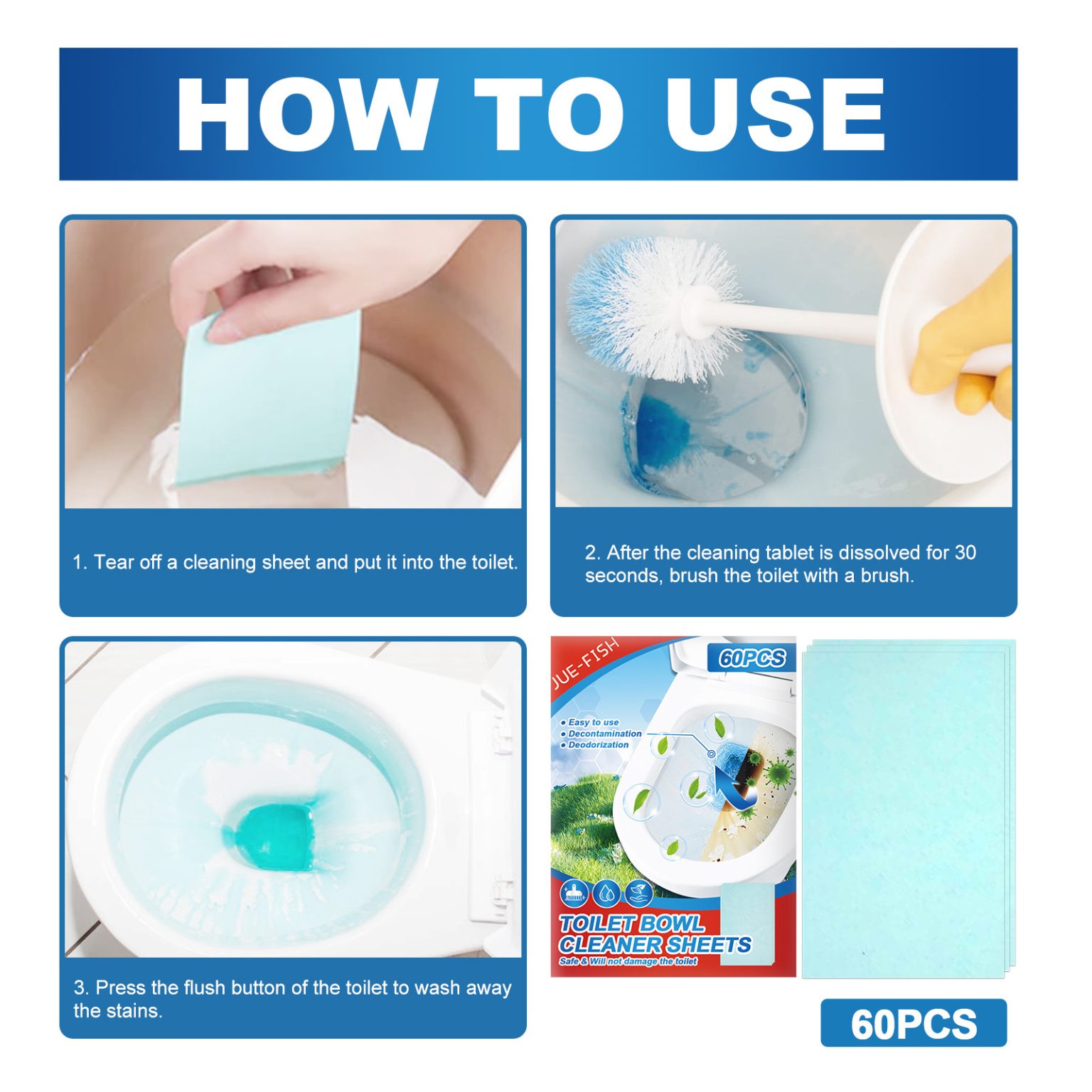 HOW TO USE

1. Tear off a cleaning sheet and put it into the toilet.

2. After the cleaning tablet is dissolved for 30 seconds, brush the toilet with a brush.

3. Press the flush button of the toilet to wash away the stains.

JUE-FISH

60PCS

• Easy to use
• Decontamination
• Deodorization

TOILET BOWL CLEANER SHEETS

Safe & Will not damage the toilet

60PCS