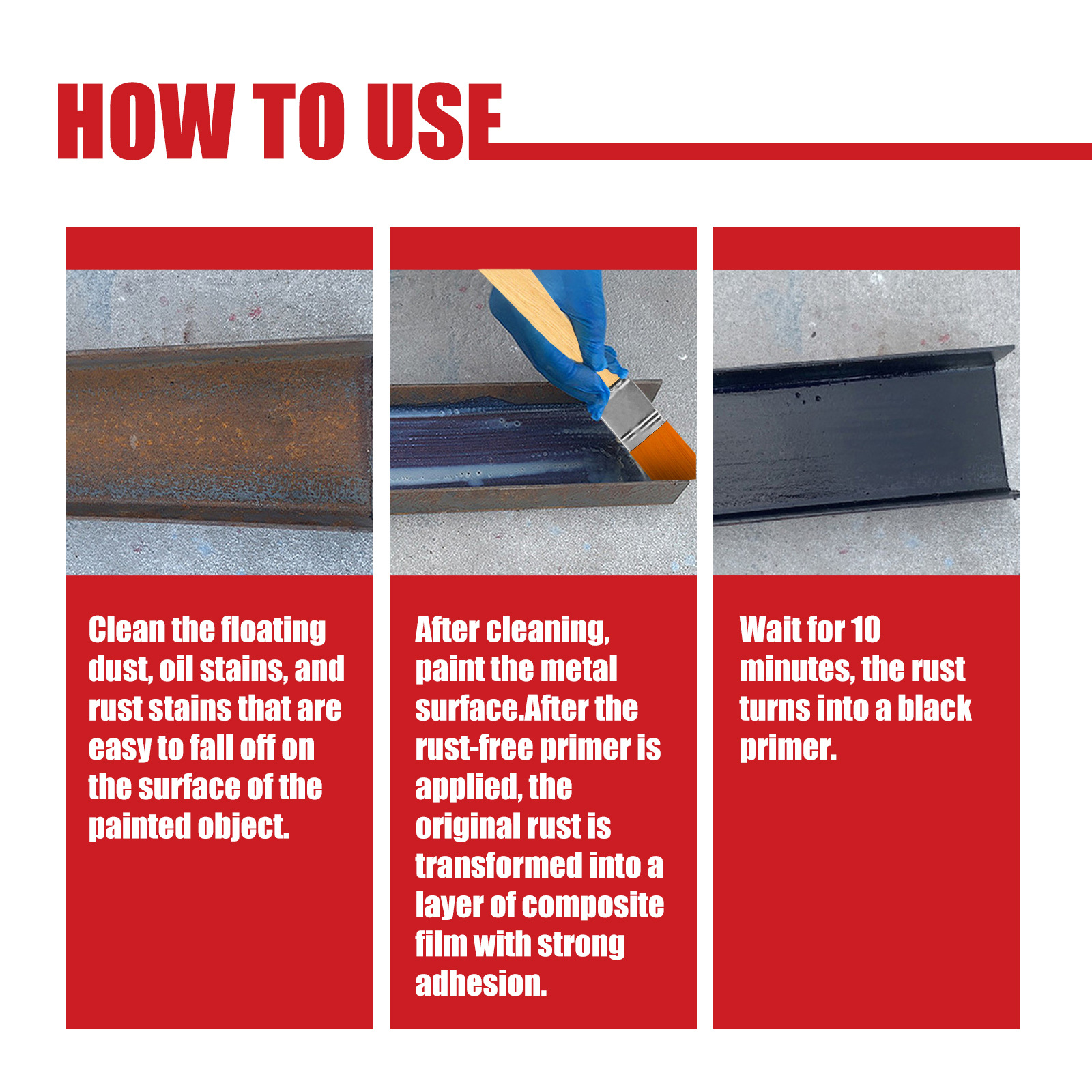 HOW TO USE

Clean the floating dust, oil stains, and rust stains that are easy to fall off on the surface of the painted object.

After cleaning, paint the metal surface.After the rust-free primer is applied, the original rust is transformed into a layer of composite film with strong adhesion.

Wait for 10 minutes, the rust turns into a black primer.