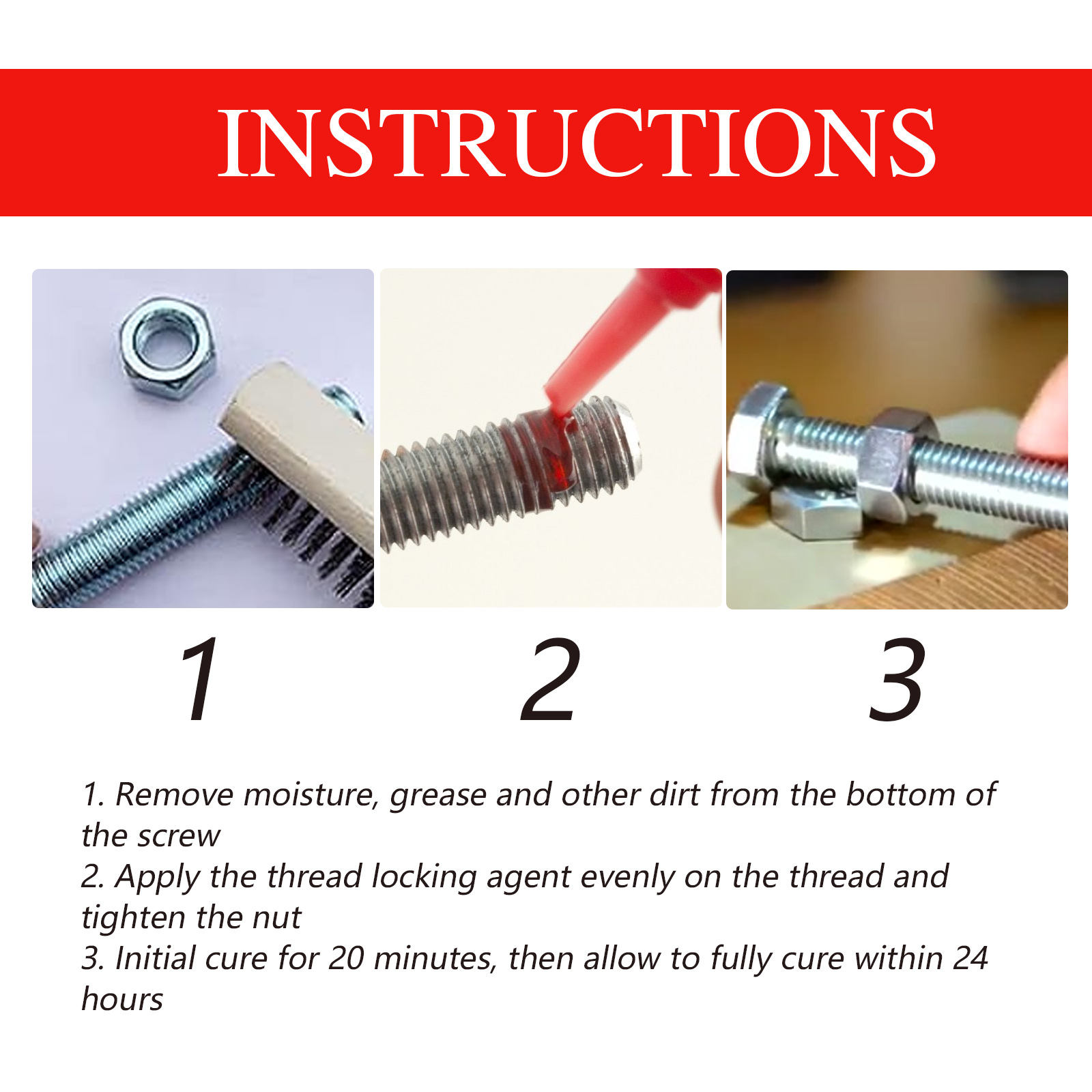 INSTRUCTIONS

1

2

3

1. Remove moisture, grease and other dirt from the bottom of the screw
2. Apply the thread locking agent evenly on the thread and tighten the nut
3. Initial cure for 20 minutes, then allow to fully cure within 24 hours