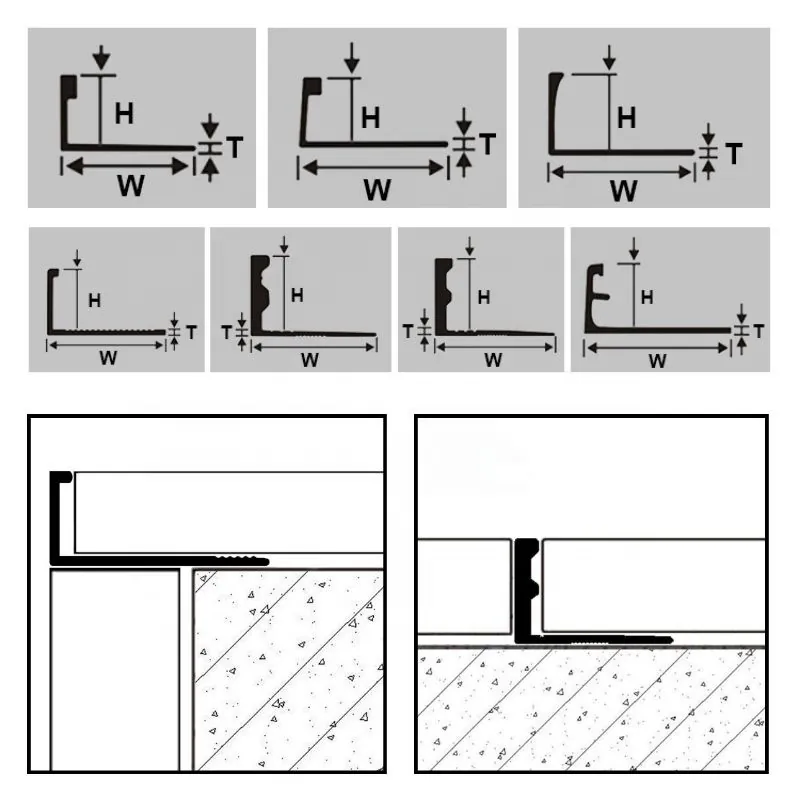 H
T
W

H
T
W

H
T
W

H
T
W

H
T
W

H
T
W

H
T
W