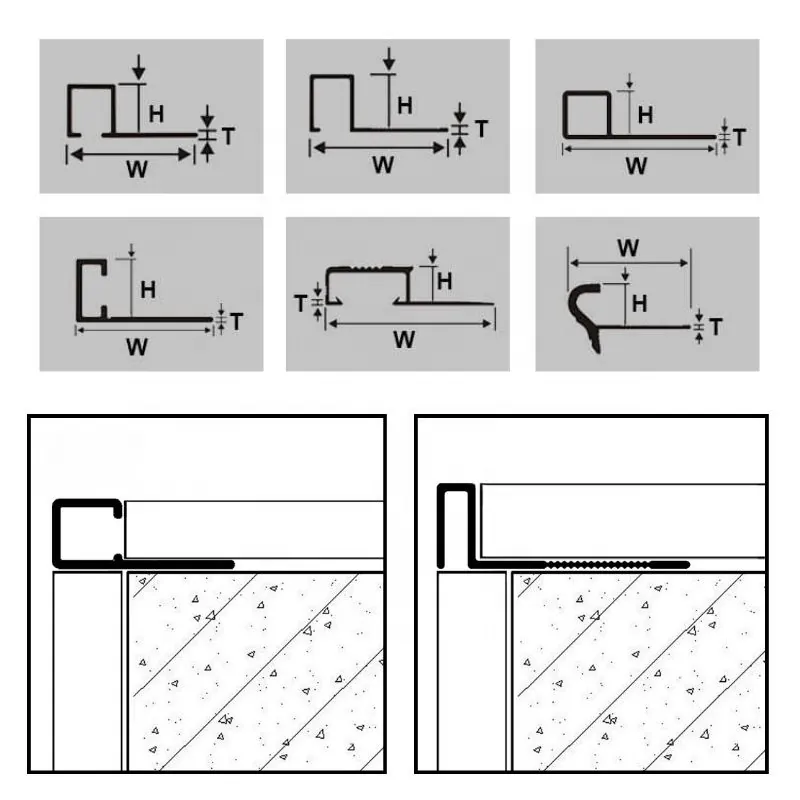 H
T
W

H
T
W

H
T
W

H
T
W

T
H
W

W
H
T