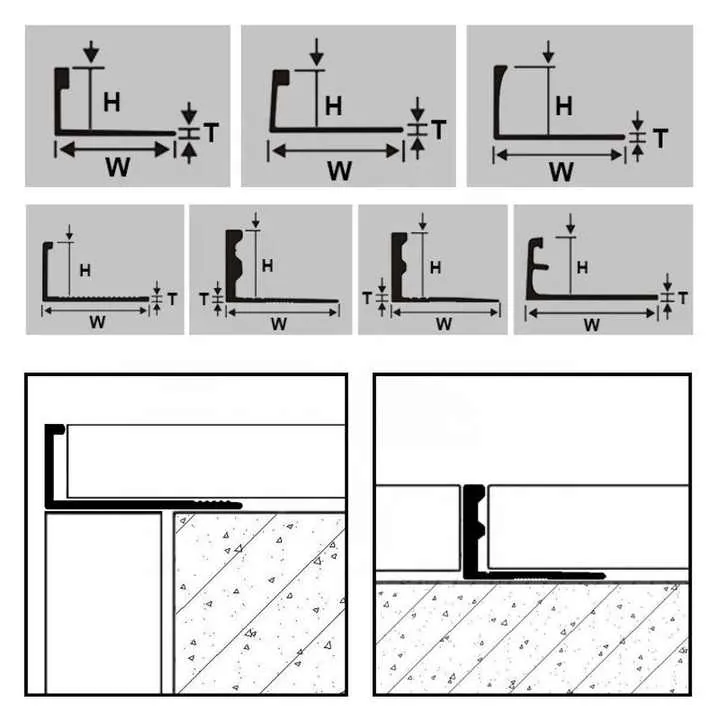 H
T
W

H
T
W

H
T
W

H
T
W

H
T
W

H
T
W

H
T
W