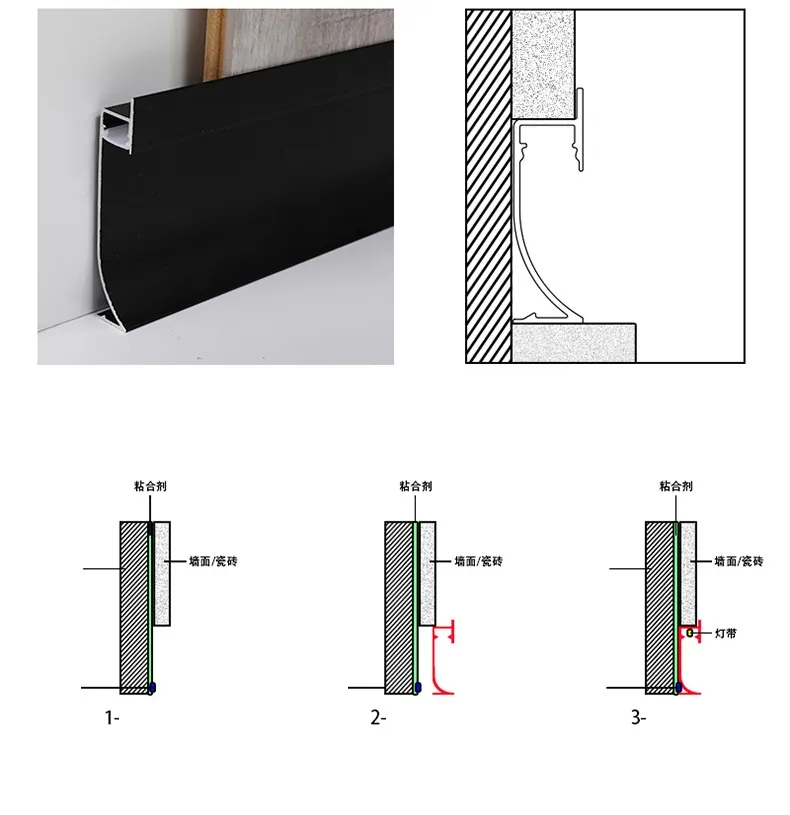 粘合剂
墙面/瓷砖
1-

粘合剂
墙面/瓷砖
2-

粘合剂
墙面/瓷砖
灯带
3-