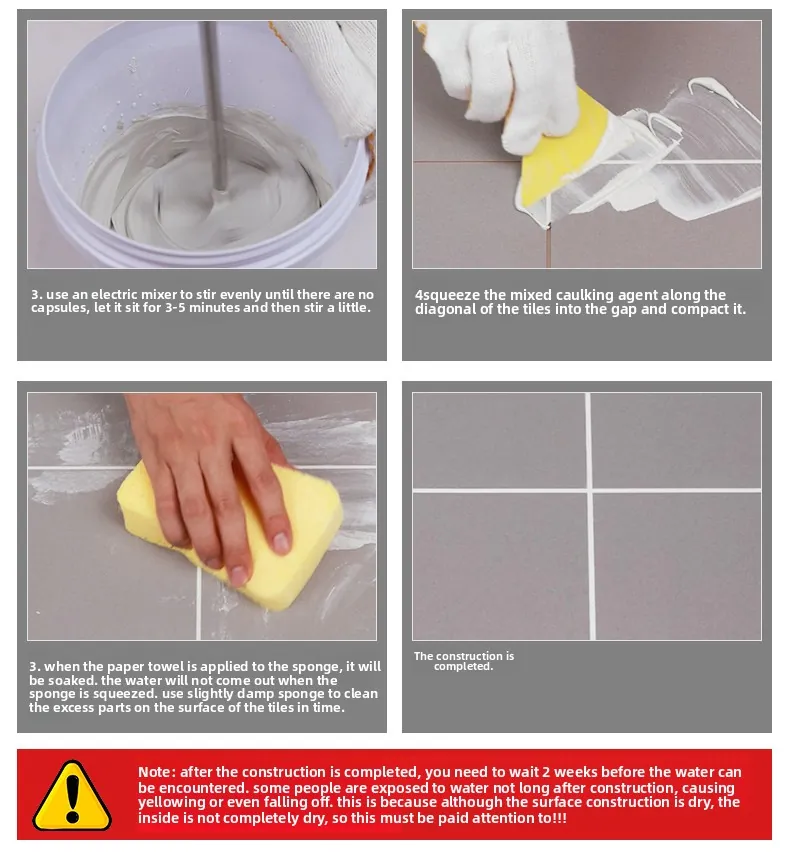 3. use an electric mixer to stir evenly until there are no capsules, let it sit for 3-5 minutes and then stir a little.

4squeeze the mixed caulking agent along the diagonal of the tiles into the gap and compact it.

3. when the paper towel is applied to the sponge, it will be soaked. the water will not come out when the sponge is squeezed. use slightly damp sponge to clean the excess parts on the surface of the tiles in time.

The construction is completed.

Note: after the construction is completed, you need to wait 2 weeks before the water can be encountered. some people are exposed to water not long after construction, causing yellowing or even falling off. this is because although the surface construction is dry, the inside is not completely dry, so this must be paid attention to!!!