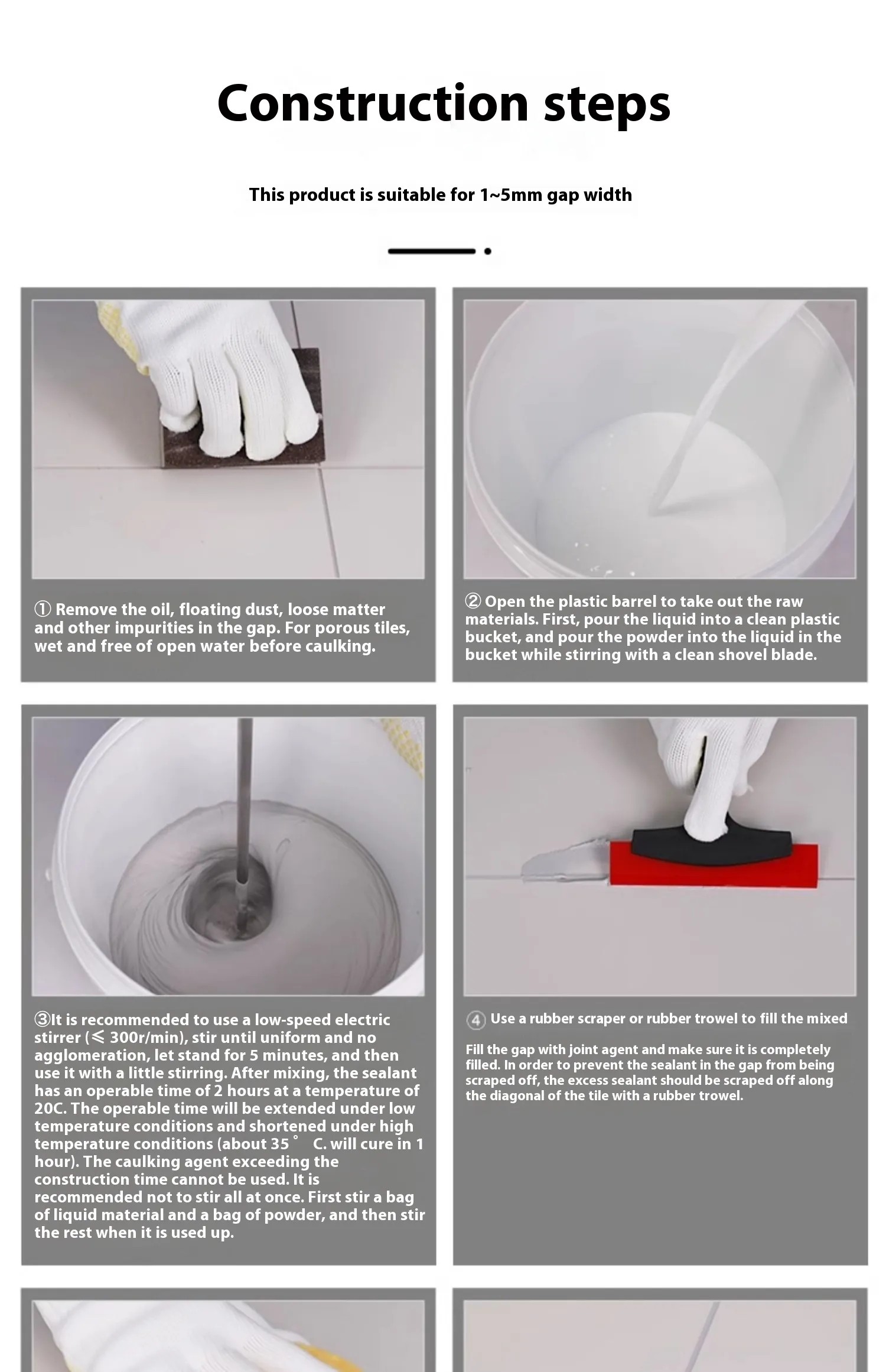 Construction steps

This product is suitable for 1~5mm gap width

① Remove the oil, floating dust, loose matter and other impurities in the gap. For porous tiles, wet and free of open water before caulking.

② Open the plastic barrel to take out the raw materials. First, pour the liquid into a clean plastic bucket, and pour the powder into the liquid in the bucket while stirring with a clean shovel blade.

③It is recommended to use a low-speed electric stirrer (≤ 300r/min), stir until uniform and no agglomeration, let stand for 5 minutes, and then use it with a little stirring. After mixing, the sealant has an operable time of 2 hours at a temperature of 20C. The operable time will be extended under low temperature conditions and shortened under high temperature conditions (about 35 ° C. will cure in 1 hour). The caulking agent exceeding the construction time cannot be used. It is recommended not to stir all at once. First stir a bag of liquid material and a bag of powder, and then stir the rest when it is used up.

④ Use a rubber scraper or rubber trowel to fill the mixed

Fill the gap with joint agent and make sure it is completely filled. In order to prevent the sealant in the gap from being scraped off, the excess sealant should be scraped off along the diagonal of the tile with a rubber trowel.