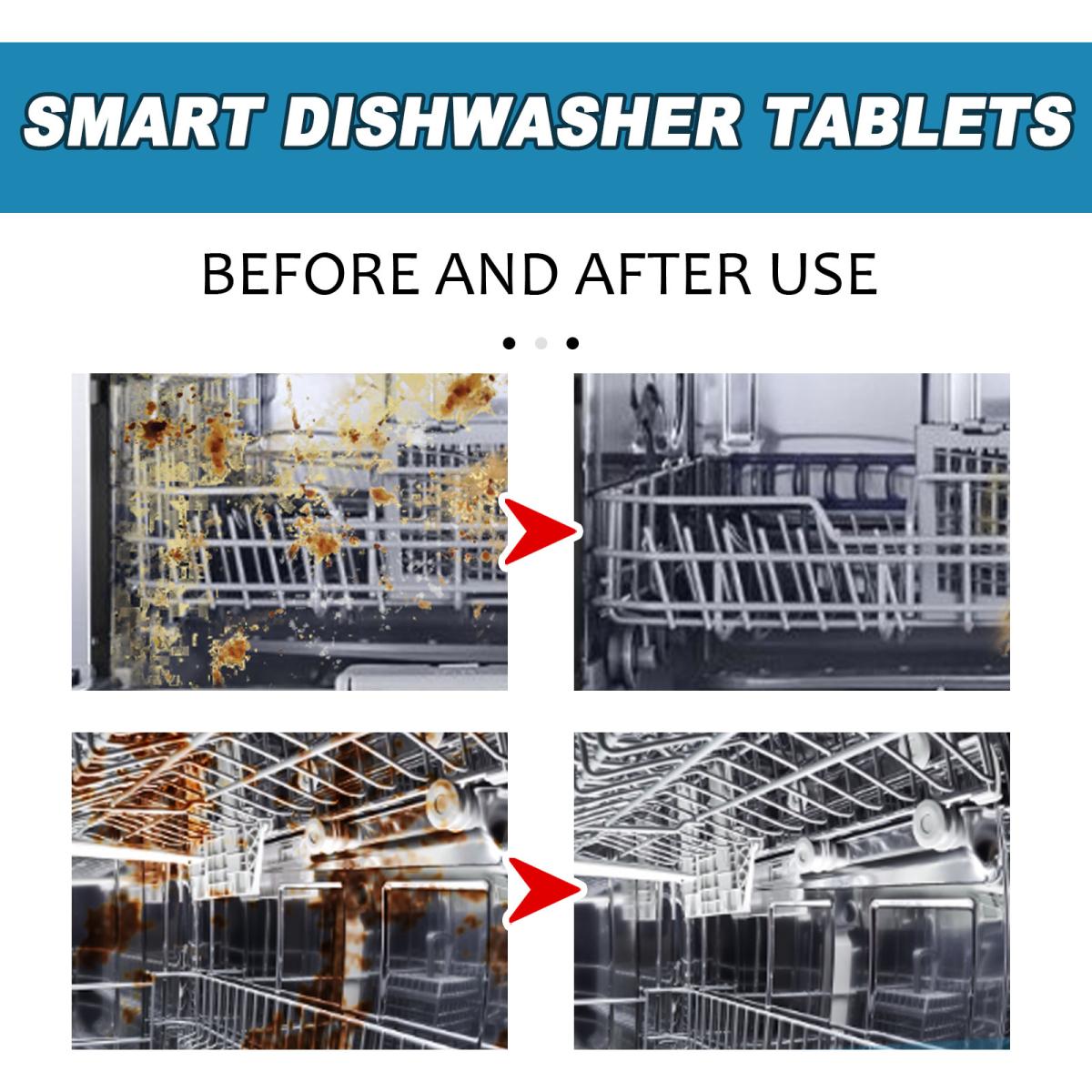 SMART DISHWASHER TABLETS

BEFORE AND AFTER USE